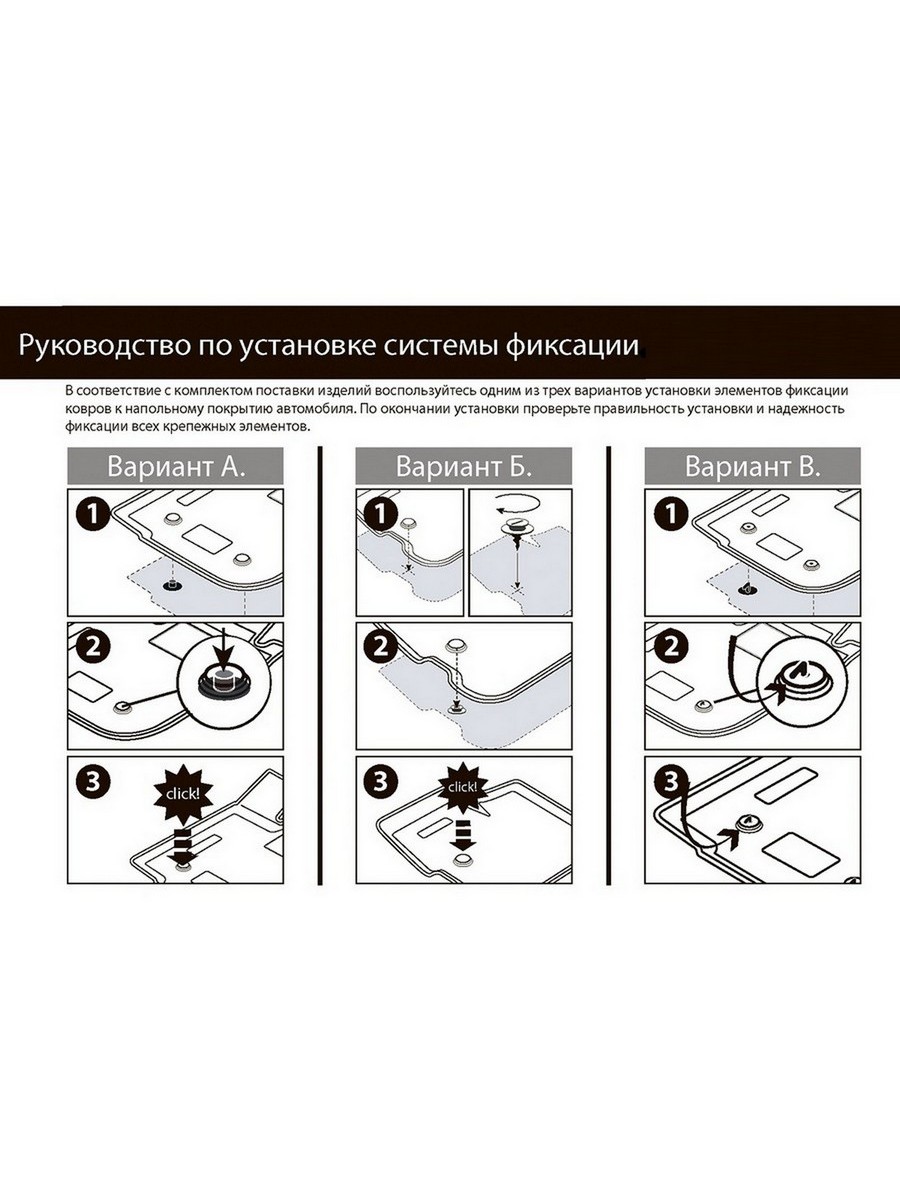 Руководство по установке системы фиксации

В соответствие с комплектом поставки изделий воспользуйтесь одним из трех вариантов установки элементов фиксации ковров к напольному покрытию автомобиля. По окончании установки проверьте правильность установки и надежность фиксации всех крепежных элементов.

Вариант А.

1

2

3

click!

Вариант Б.

1

2

3

click!

Вариант В.

1

2

3